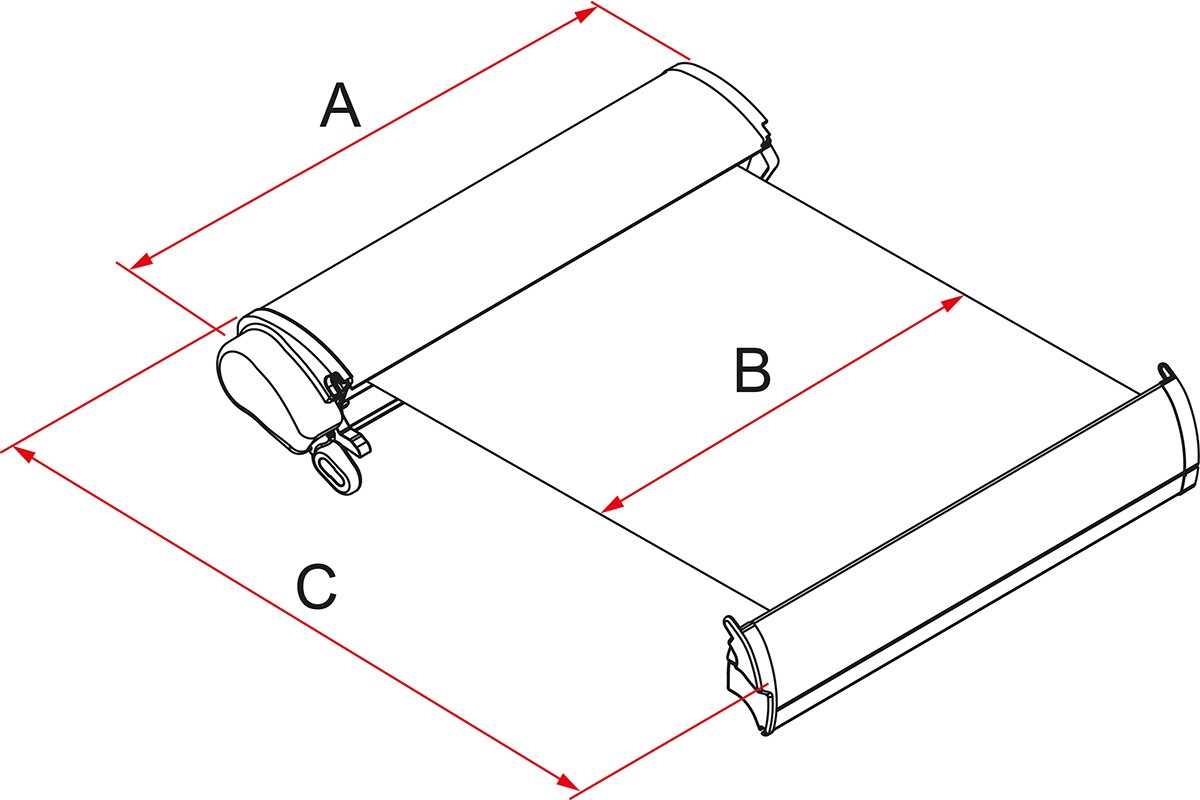 A
B
C